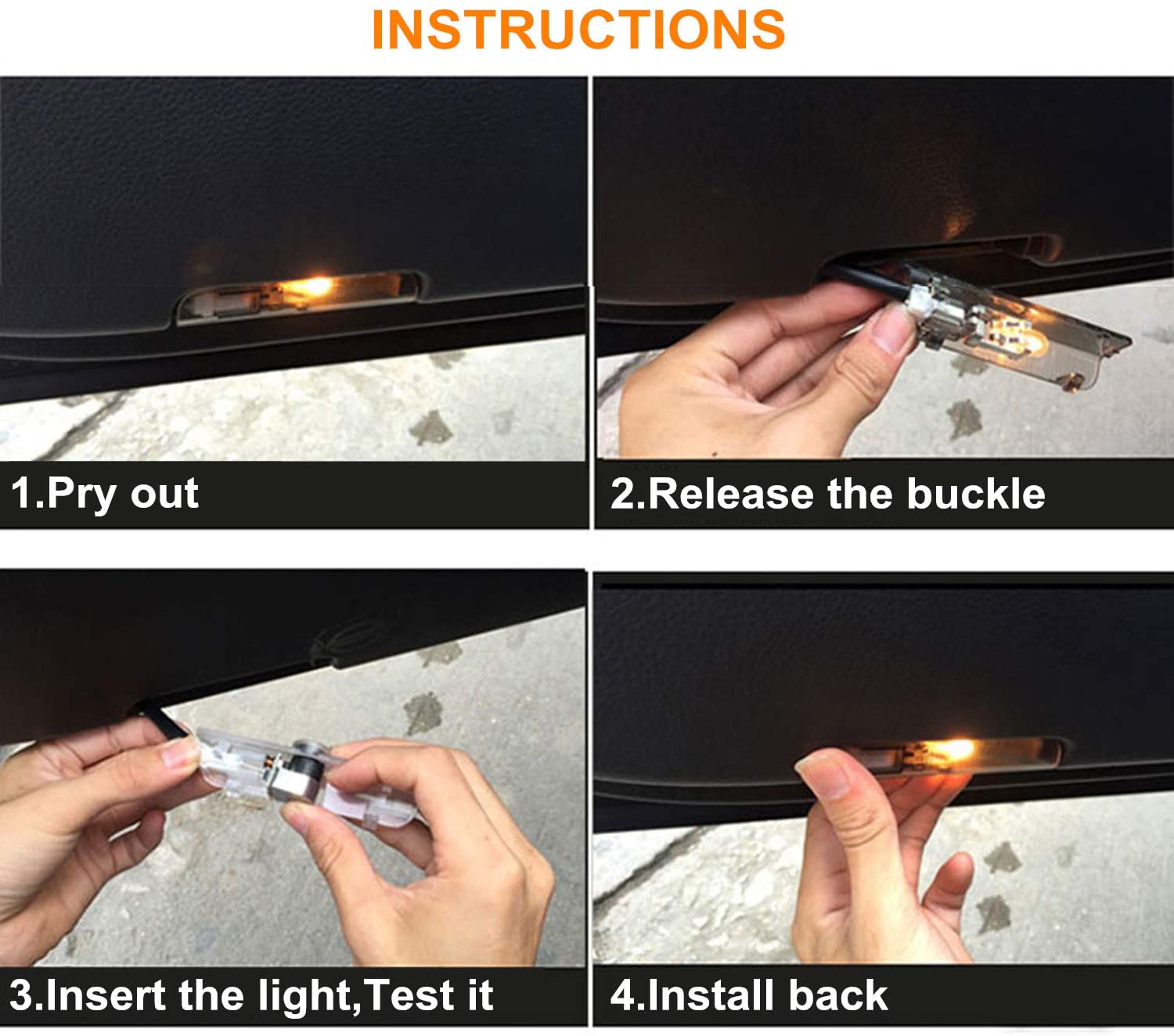 INSTRUCTIONS

1.Pry out

2.Release the buckle

3.Insert the light,Test it

4.Install back